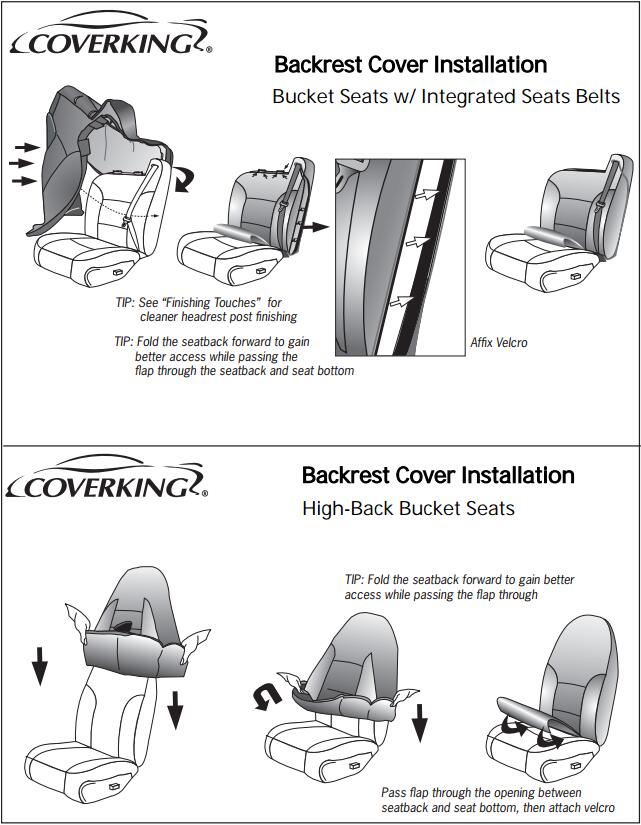 COVERKING®

Backrest Cover Installation

Bucket Seats w/ Integrated Seats Belts

TIP: See "Finishing Touches" for cleaner headrest post finishing

TIP: Fold the seatback forward to gain better access while passing the flap through the seatback and seat bottom

Affix Velcro

COVERKING®

Backrest Cover Installation

High-Back Bucket Seats

TIP: Fold the seatback forward to gain better access while passing the flap through

Pass flap through the opening between seatback and seat bottom, then attach velcro